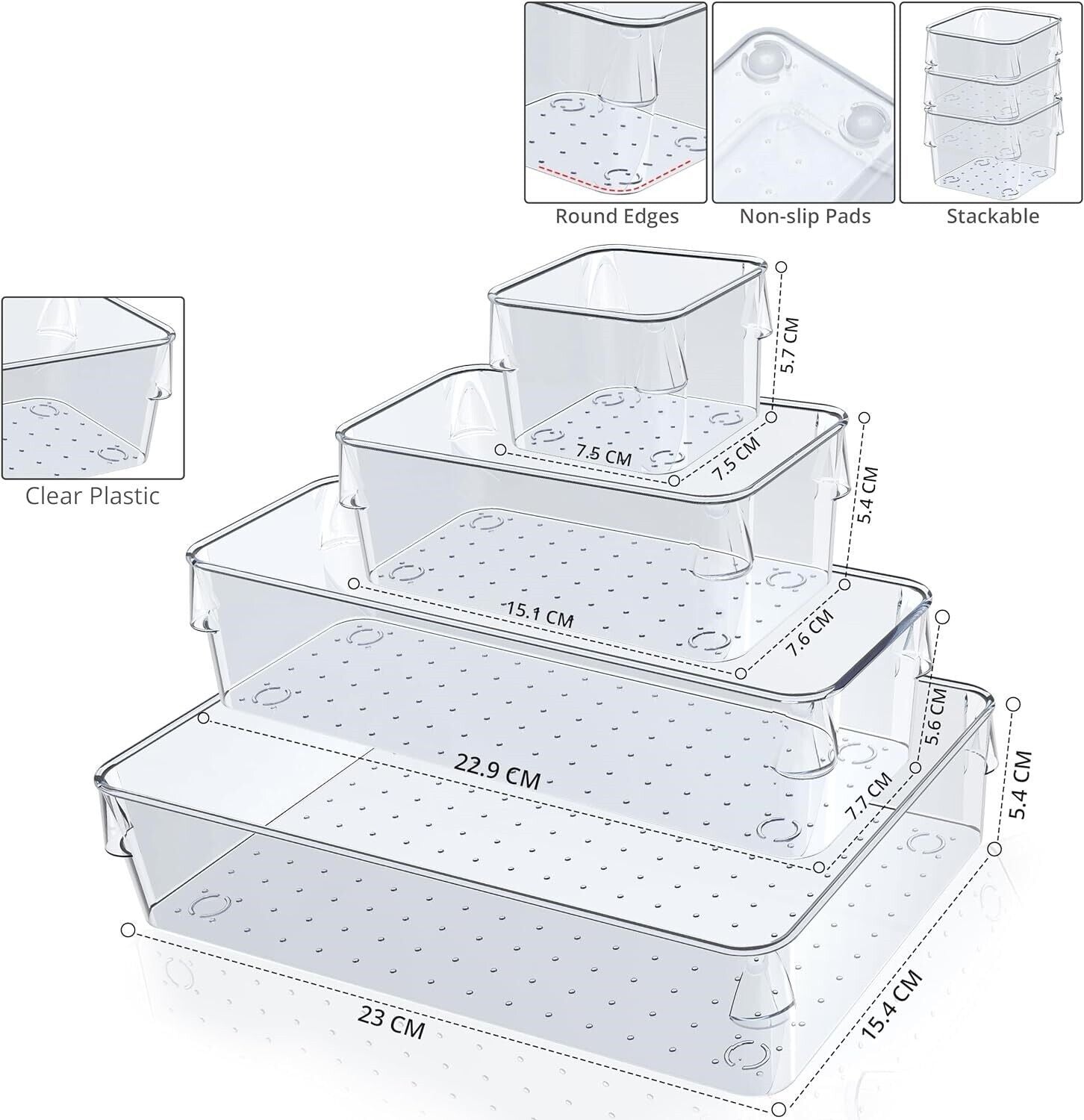 Round Edges

Non-slip Pads

Stackable

Clear Plastic

5.7 CM

7.5 CM

7.5 CM

5.4 CM

15.1 CM

7.6 CM

5.6 CM

22.9 CM

7.7 CM

5.4 CM

23 CM

15.4 CM